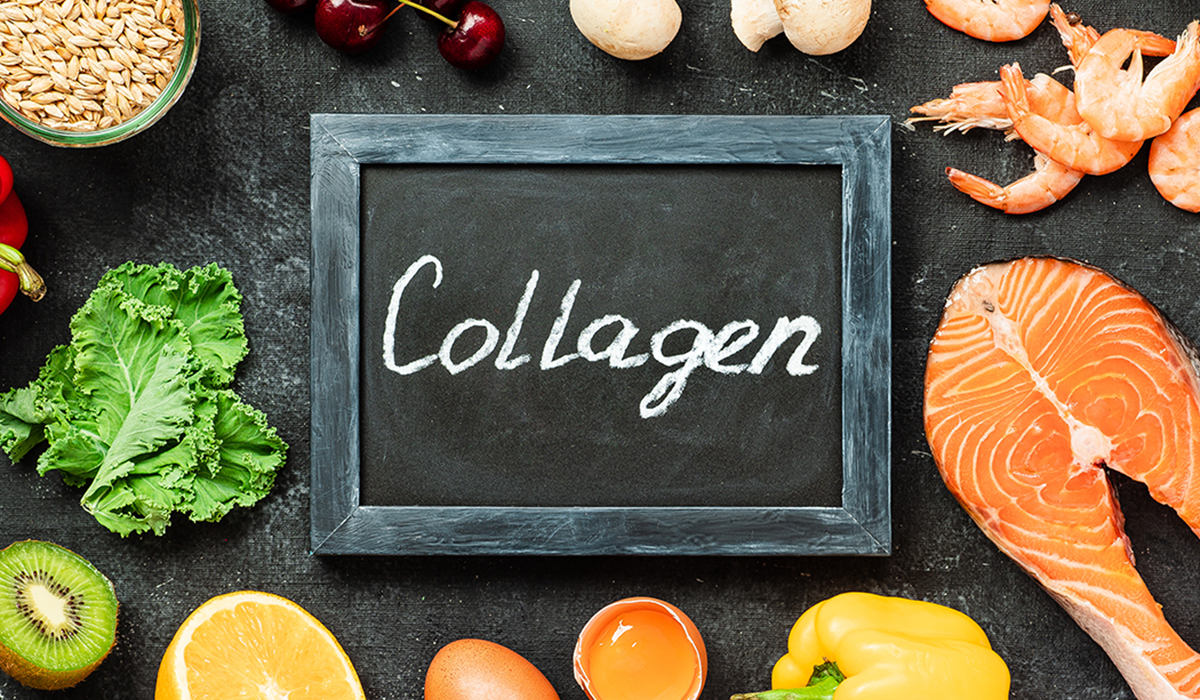 Collagen