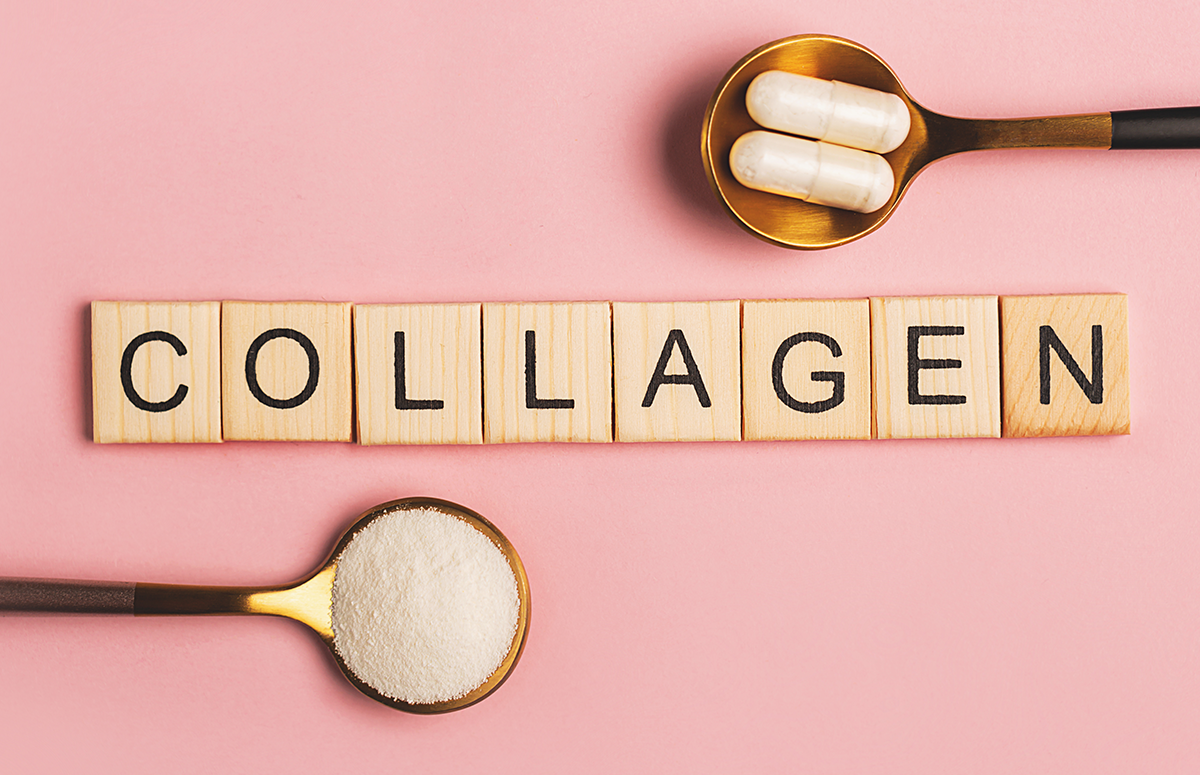 COLLAGEN