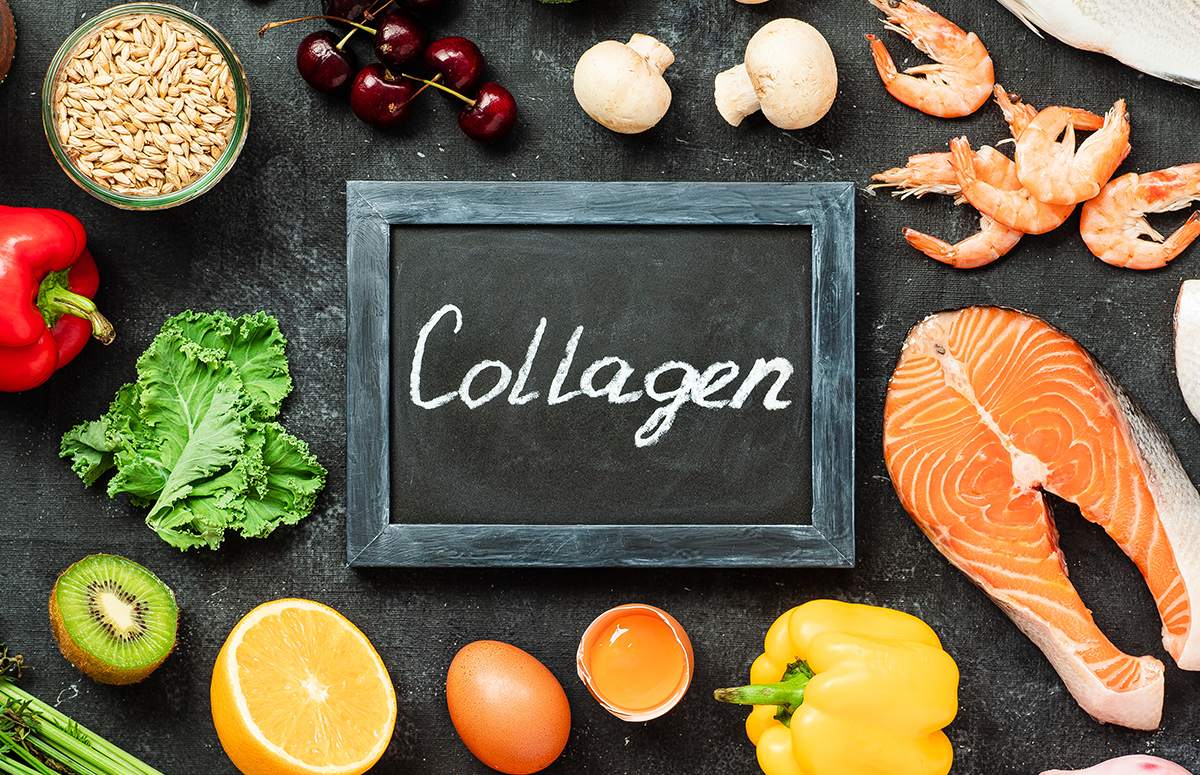 Collagen