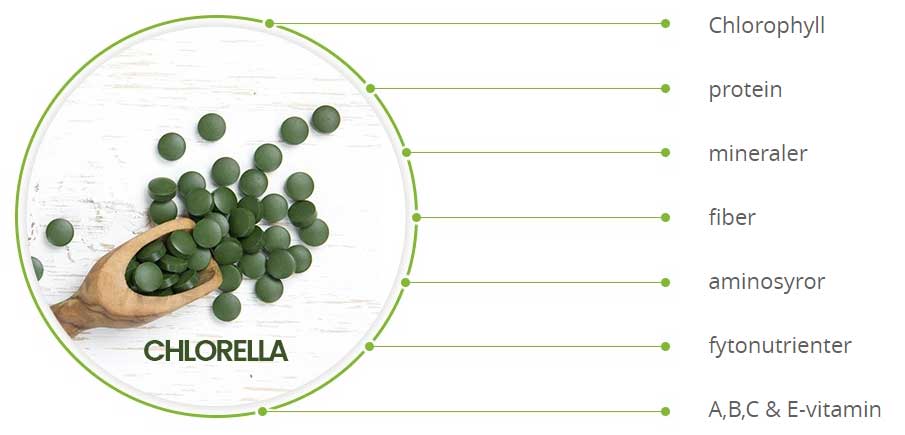 CHLORELLA

Chlorophyll

protein

mineraler

fiber

aminosyror

fytonutrienter

A,B,C & E-vitamin